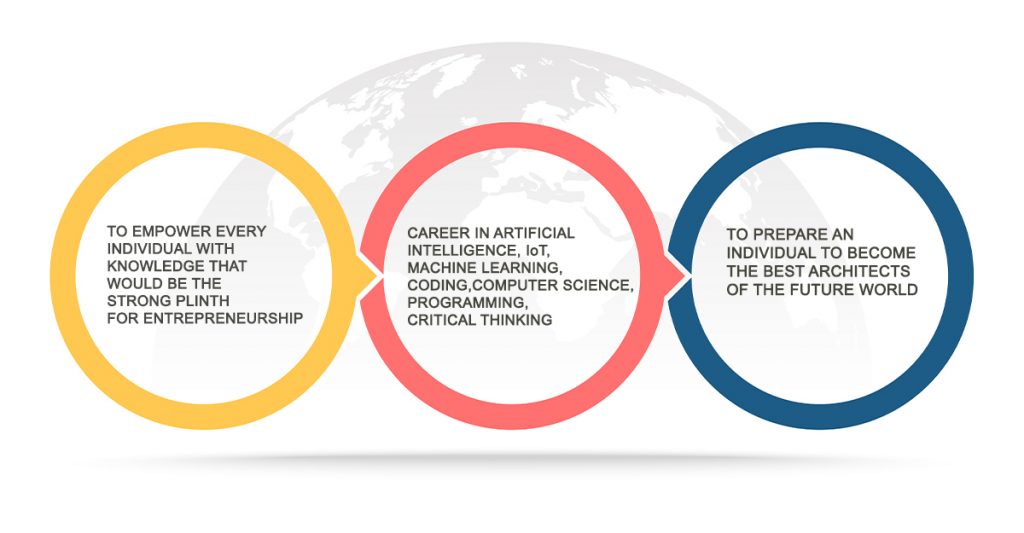 TO EMPOWER EVERY INDIVIDUAL WITH KNOWLEDGE THAT WOULD BE THE STRONG PLINTH FOR ENTREPRENEURSHIP

CAREER IN ARTIFICIAL INTELLIGENCE, IoT, MACHINE LEARNING, CODING,COMPUTER SCIENCE, PROGRAMMING, CRITICAL THINKING

TO PREPARE AN INDIVIDUAL TO BECOME THE BEST ARCHITECTS OF THE FUTURE WORLD